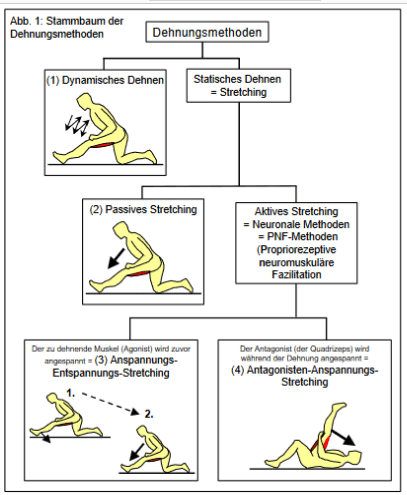 Abb. 1: Stammbaum der Dehnungsmethoden

Dehnungsmethoden

(1) Dynamisches Dehnen

Statisches Dehnen = Stretching

(2) Passives Stretching

Aktives Stretching = Neuronale Methoden = PNF-Methoden (Propriorezeptive neuromuskuläre Fazilitation

Der zu dehnende Muskel (Agonist) wird zuvor angespannt = (3) Anspannungs-Entspannungs-Stretching

1.

2.

Der Antagonist (der Quadrizeps) wird während der Dehnung angespannt = (4) Antagonisten-Anspannungs-Stretching